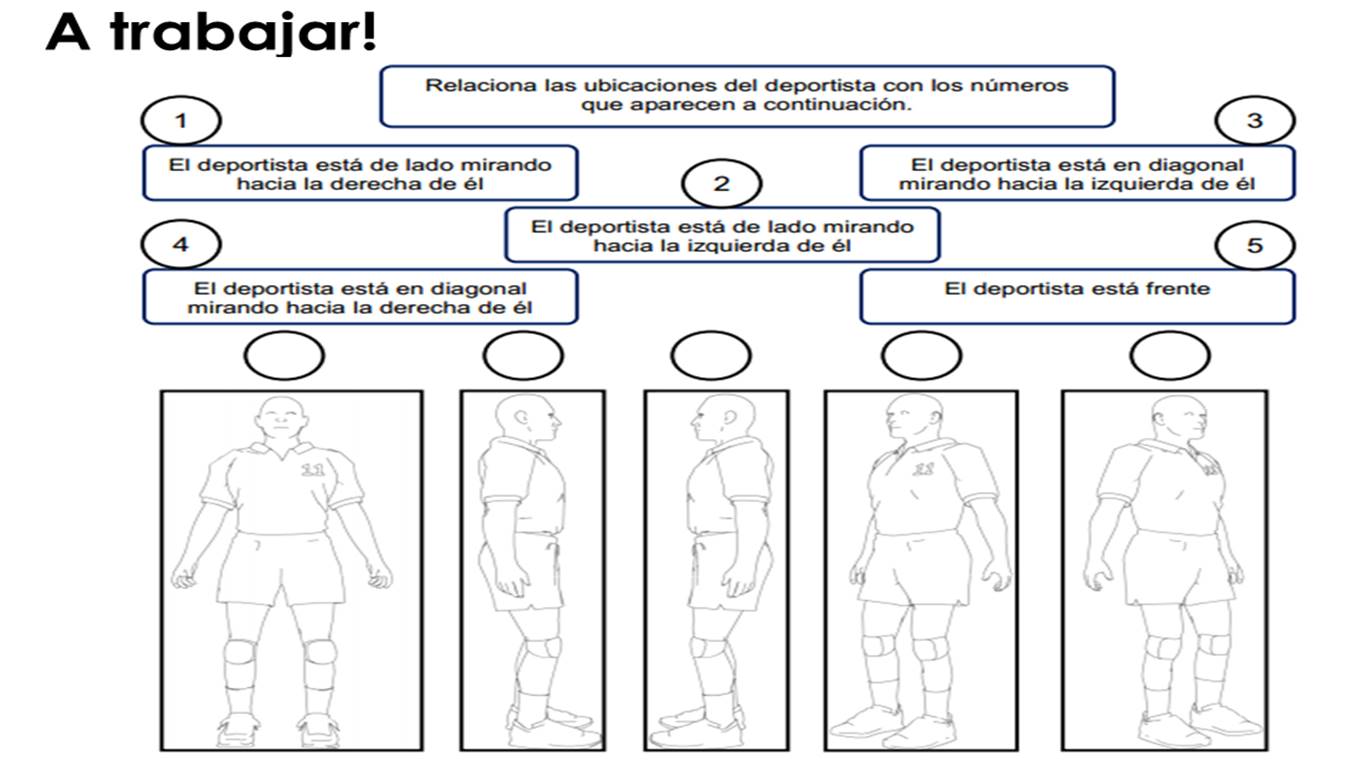 A trabajar!

Relaciona las ubicaciones del deportista con los números que aparecen a continuación.

1

El deportista está de lado mirando hacia la derecha de él

2

El deportista está de lado mirando hacia la izquierda de él

3

El deportista está en diagonal mirando hacia la izquierda de él

4

El deportista está en diagonal mirando hacia la derecha de él

5

El deportista está frente

11

11

11